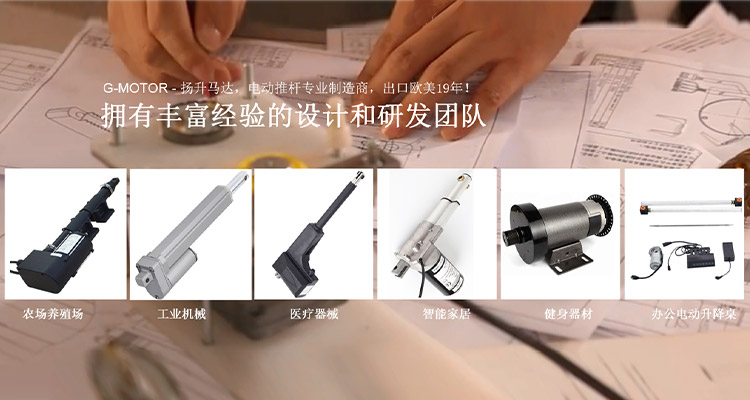 G-MOTOR - 扬升马达，电动推杆专业制造商，出口欧美19年！

拥有丰富经验的设计和研发团队

农场养殖场

工业机械

医疗器械

智能家居

健身器材

办公电动升降桌